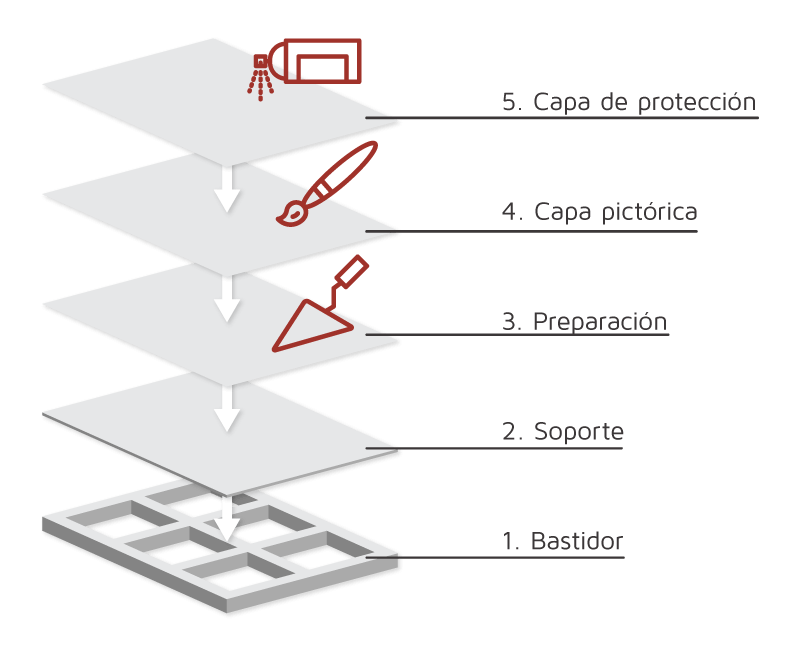 5. Capa de protección

4. Capa pictórica

3. Preparación

2. Soporte

1. Bastidor